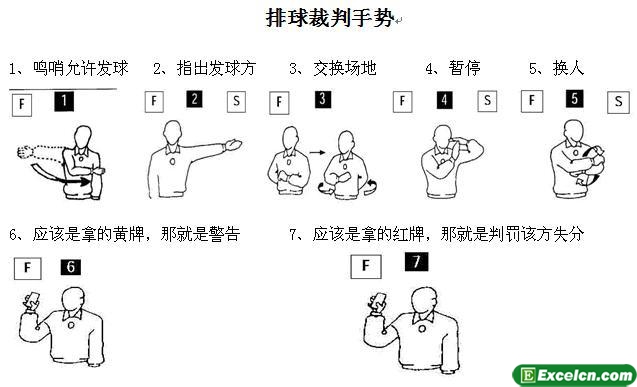 排球裁判手势

1、鸣哨允许发球
F 1

2、指出发球方
F 2 S

3、交换场地
F 3

4、暂停
F 4 S

5、换人
F 5 S

6、应该是拿的黄牌，那就是警告
F 6

7、应该是拿的红牌，那就是判罚该方失分
F 7

Excelcn.com