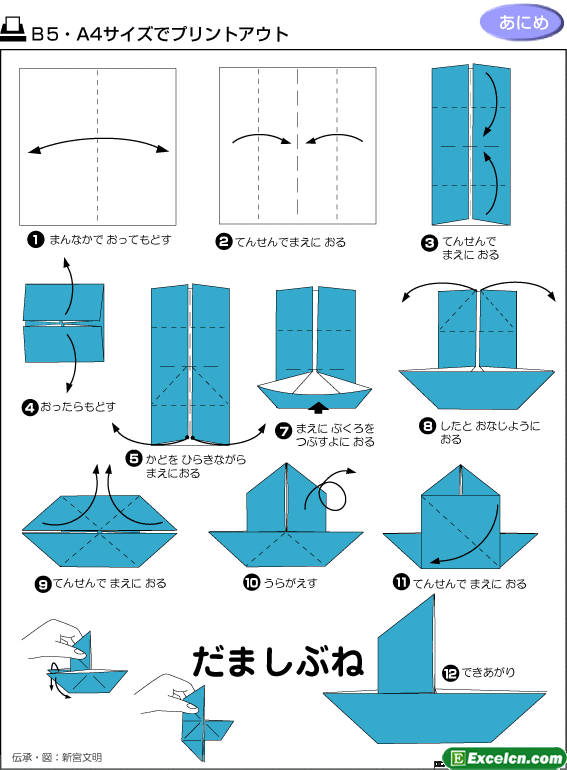 B5・A4サイズでプリントアウト

あにめ

❶ まんなかで おってもどす

❷ てんせんでまえに おる

❸ てんせんで まえに おる

❹ おったらもどす

❺ かどを ひらきながら まえにおる

❼ まえに ふくろを つぶすよに おる

❽ したと おなじように おる

❾ てんせんで まえに おる

❿ うらがえす

⓫ てんせんで まえに おる

だましぶね

⓬ できあがり

伝承・図：新宮文明

Excelcn.com