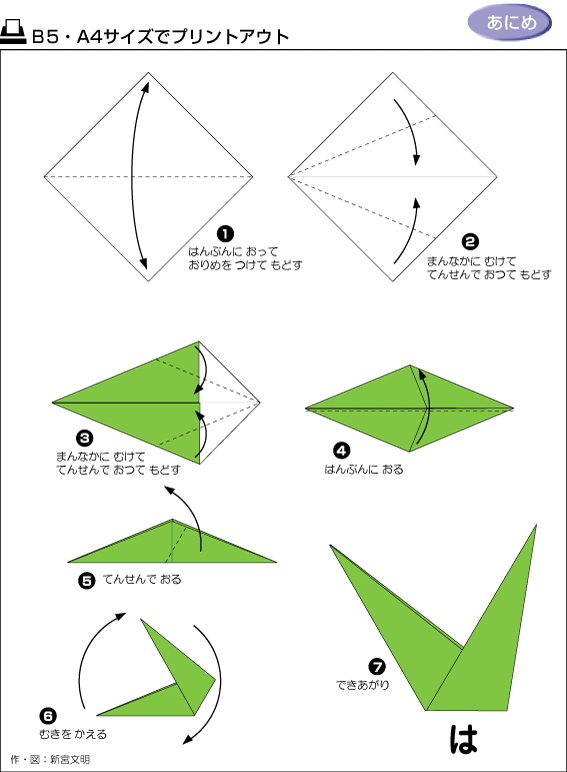 B5・A4サイズでプリントアウト

あにめ

❶ はんぶんに おって おりめを つけて もどす

❷ まんなかに むけて てんせんで おつて もどす

❸ まんなかに むけて てんせんで おつて もどす

❹ はんぶんに おる

❺ てんせんで おる

❻ むきを かえる

❼ できあがり

は

作・図：新宮文明