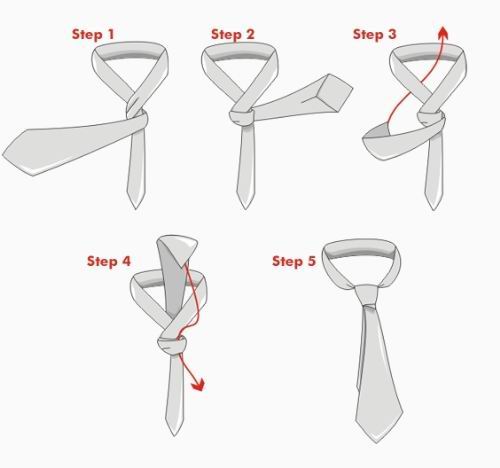 Step 1

Step 2

Step 3

Step 4

Step 5