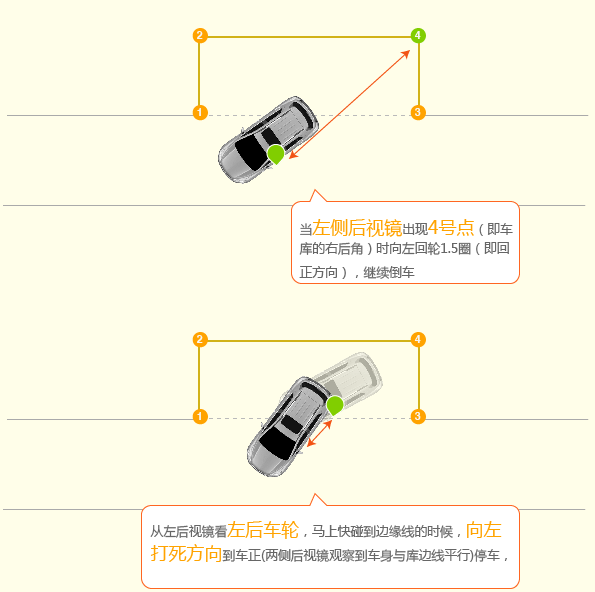 2 4
1 3

当左侧后视镜出现4号点（即车库的右后角）时向左回轮1.5圈（即回正方向），继续倒车

2 4
1 3

从左后视镜看左后车轮，马上快碰到边缘线的时候，向左打死方向到车正(两侧后视镜观察到车身与库边线平行)停车，