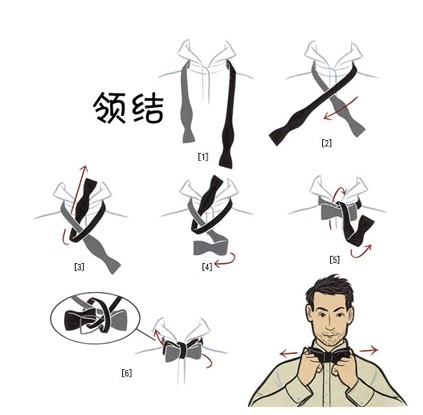 领结

[1]

[2]

[3]

[4]

[5]

[6]