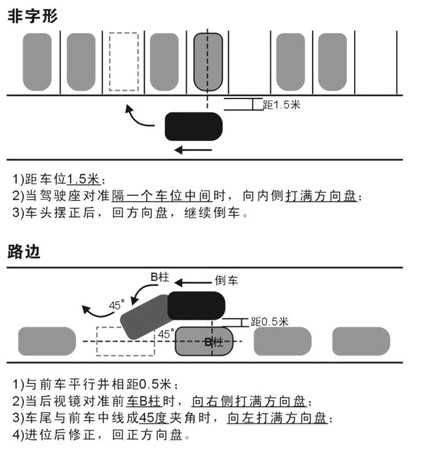 非字形

距1.5米

1)距车位1.5米；
2)当驾驶座对准隔一个车位中间时，向内侧打满方向盘；
3)车头摆正后，回方向盘，继续倒车。

路边

B柱
倒车
45°
距0.5米
45°
B柱

1)与前车平行并相距0.5米；
2)当后视镜对准前车B柱时，向右侧打满方向盘；
3)车尾与前车中线成45度夹角时，向左打满方向盘；
4)进位后修正，回正方向盘。